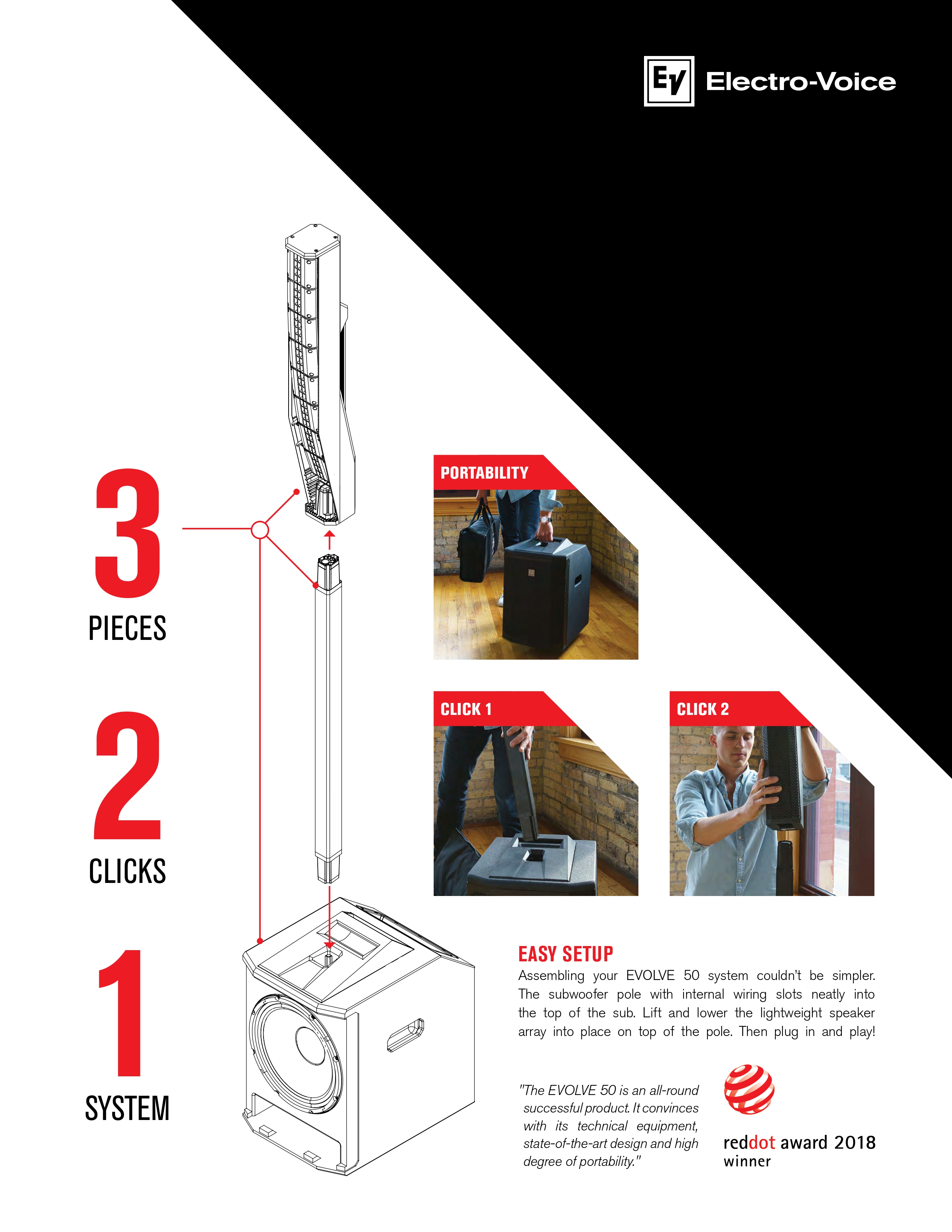 EV Electro-Voice

3
PIECES

2
CLICKS

1
SYSTEM

PORTABILITY

CLICK 1

CLICK 2

EASY SETUP
Assembling your EVOLVE 50 system couldn't be simpler. The subwoofer pole with internal wiring slots neatly into the top of the sub. Lift and lower the lightweight speaker array into place on top of the pole. Then plug in and play!

"The EVOLVE 50 is an all-round successful product. It convinces with its technical equipment, state-of-the-art design and high degree of portability."

reddot award 2018
winner