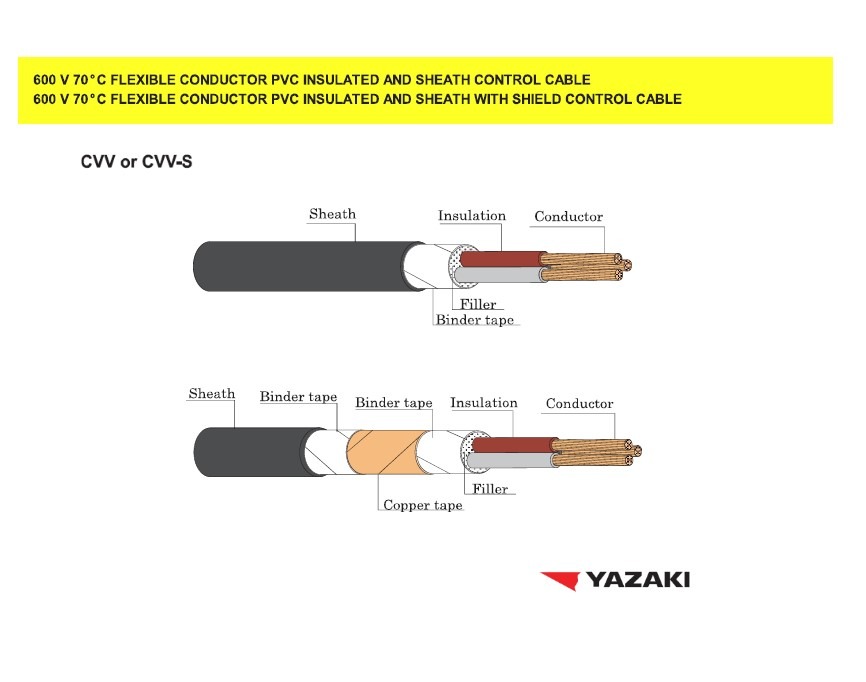 600 V 70°C FLEXIBLE CONDUCTOR PVC INSULATED AND SHEATH CONTROL CABLE
600 V 70°C FLEXIBLE CONDUCTOR PVC INSULATED AND SHEATH WITH SHIELD CONTROL CABLE

CVV or CVV-S

Sheath
Insulation
Conductor
Filler
Binder tape

Sheath
Binder tape
Binder tape
Insulation
Conductor
Filler
Copper tape

YAZAKI