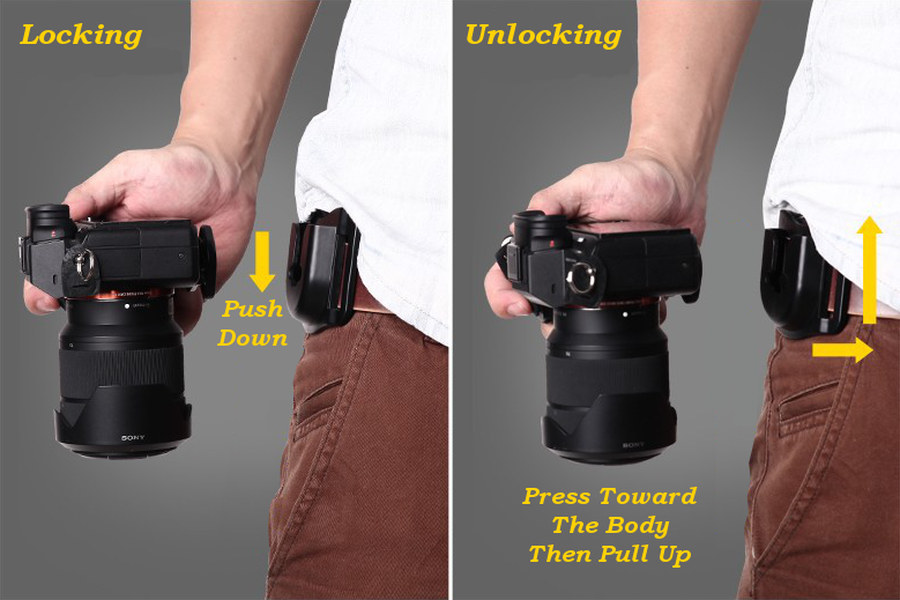 Locking

Push Down

SONY

Unlocking

SONY

Press Toward The Body Then Pull Up