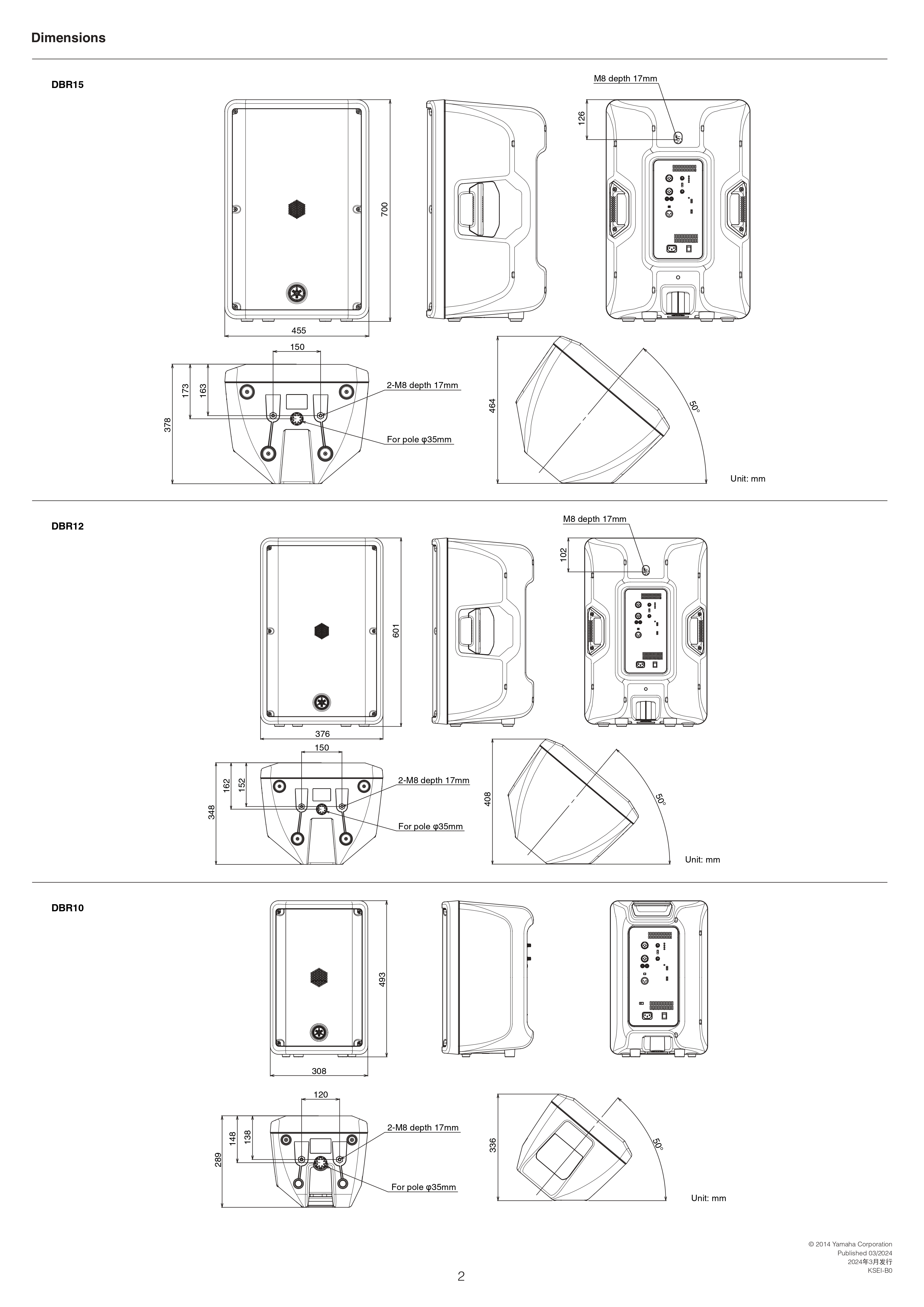 Dimensions

DBR15

M8 depth 17mm

126

700

455

150

173

163

378

2-M8 depth 17mm

For pole φ35mm

464

50°

Unit: mm

DBR12

M8 depth 17mm

102

601

376

150

162

152

348

2-M8 depth 17mm

For pole φ35mm

408

50°

Unit: mm

DBR10

493

308

120

148

138

289

2-M8 depth 17mm

For pole φ35mm

336

50°

Unit: mm

© 2014 Yamaha Corporation
Published 03/2024
2024年3月发行
KSEI-B0

2