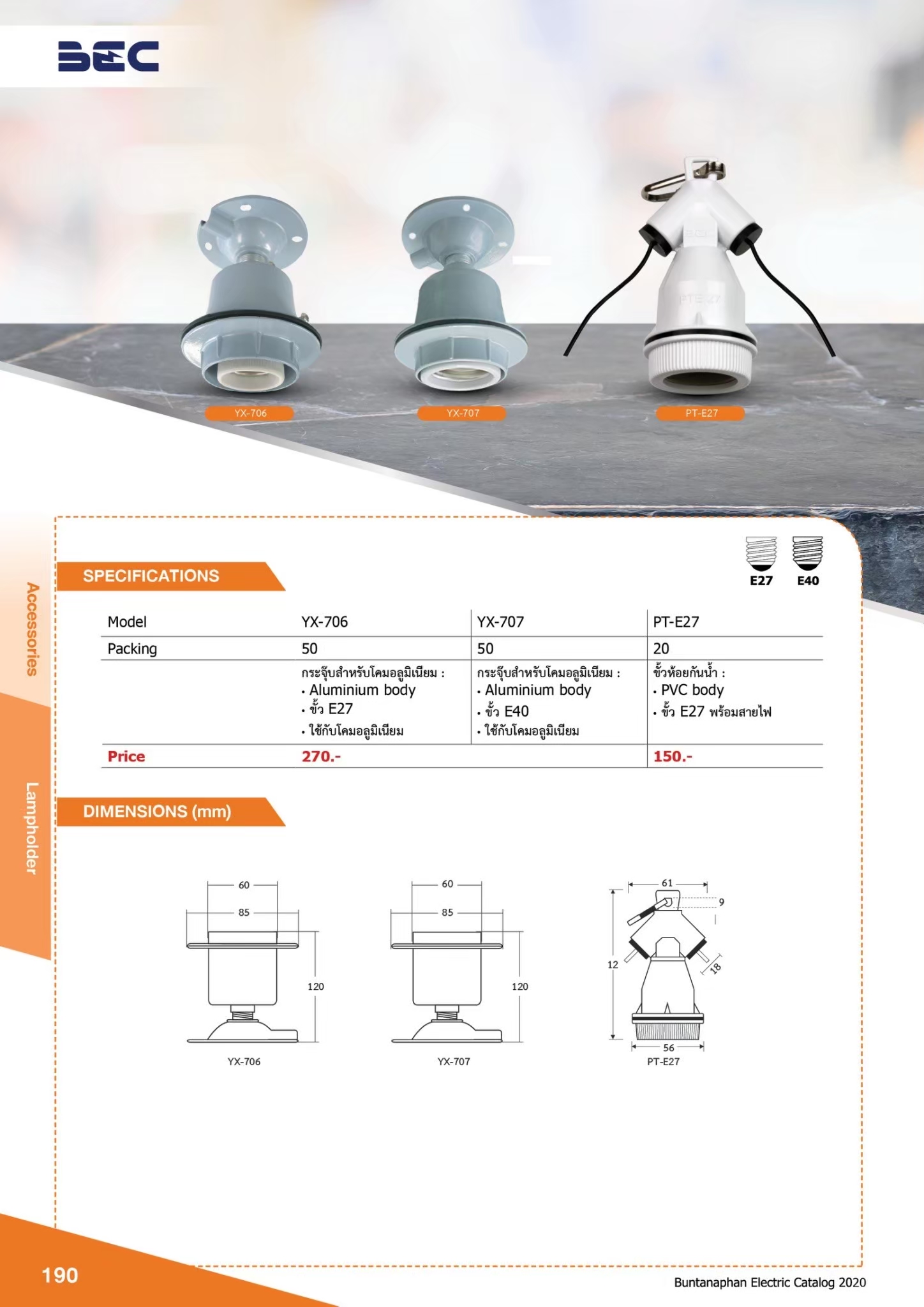 BEC

YX-706
YX-707
PT-E27

Accessories

Lampholder

SPECIFICATIONS

E27 E40

| Model | YX-706 | YX-707 | PT-E27 |
|---|---|---|---|
| Packing | 50 | 50 | 20 |
| | กระจุ๊บสำหรับโคมอลูมิเนียม : • Aluminium body • ขั้ว E27 • ใช้กับโคมอลูมิเนียม | กระจุ๊บสำหรับโคมอลูมิเนียม : • Aluminium body • ขั้ว E40 • ใช้กับโคมอลูมิเนียม | ขั้วห้อยกันน้ำ : • PVC body • ขั้ว E27 พร้อมสายไฟ |
| Price | 270.- | | 150.- |

DIMENSIONS (mm)

60
85
120
YX-706

60
85
120
YX-707

61
9
12
18
56
PT-E27

190

Buntanaphan Electric Catalog 2020