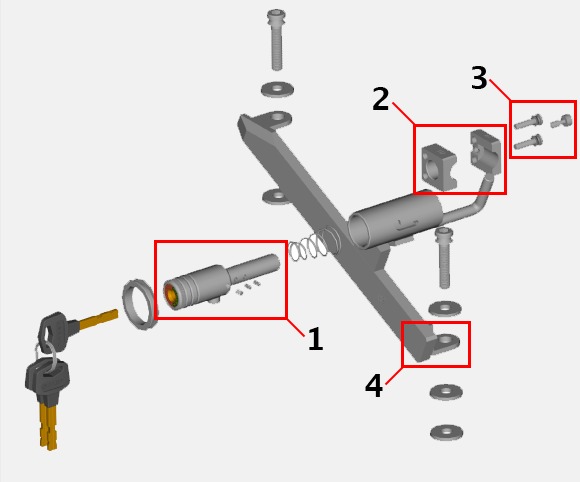 3
2
1
4