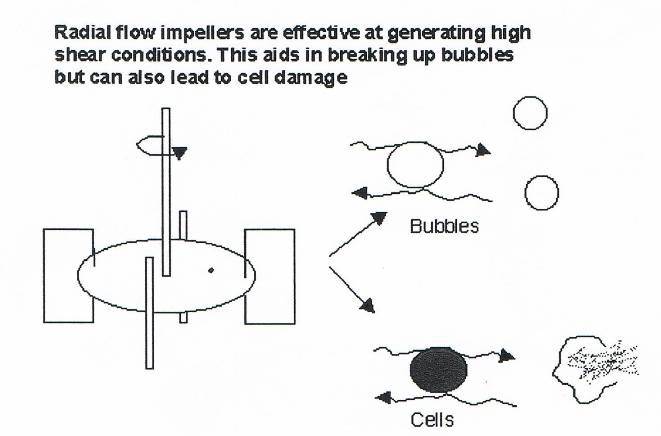 Radial flow impellers are effective at generating high shear conditions. This aids in breaking up bubbles but can also lead to cell damage

Bubbles

Cells