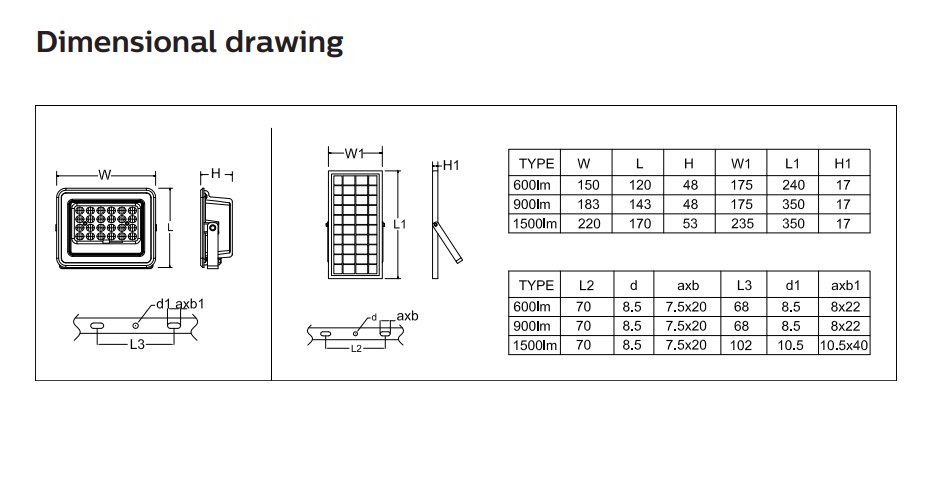 Dimensional drawing

W

H

L

d1 axb1

L3

W1

H1

L1

d

axb

L2

| TYPE | W | L | H | W1 | L1 | H1 |
|---|---|---|---|---|---|---|
| 600lm | 150 | 120 | 48 | 175 | 240 | 17 |
| 900lm | 183 | 143 | 48 | 175 | 350 | 17 |
| 1500lm | 220 | 170 | 53 | 235 | 350 | 17 |

| TYPE | L2 | d | axb | L3 | d1 | axb1 |
|---|---|---|---|---|---|---|
| 600lm | 70 | 8.5 | 7.5x20 | 68 | 8.5 | 8x22 |
| 900lm | 70 | 8.5 | 7.5x20 | 68 | 8.5 | 8x22 |
| 1500lm | 70 | 8.5 | 7.5x20 | 102 | 10.5 | 10.5x40 |